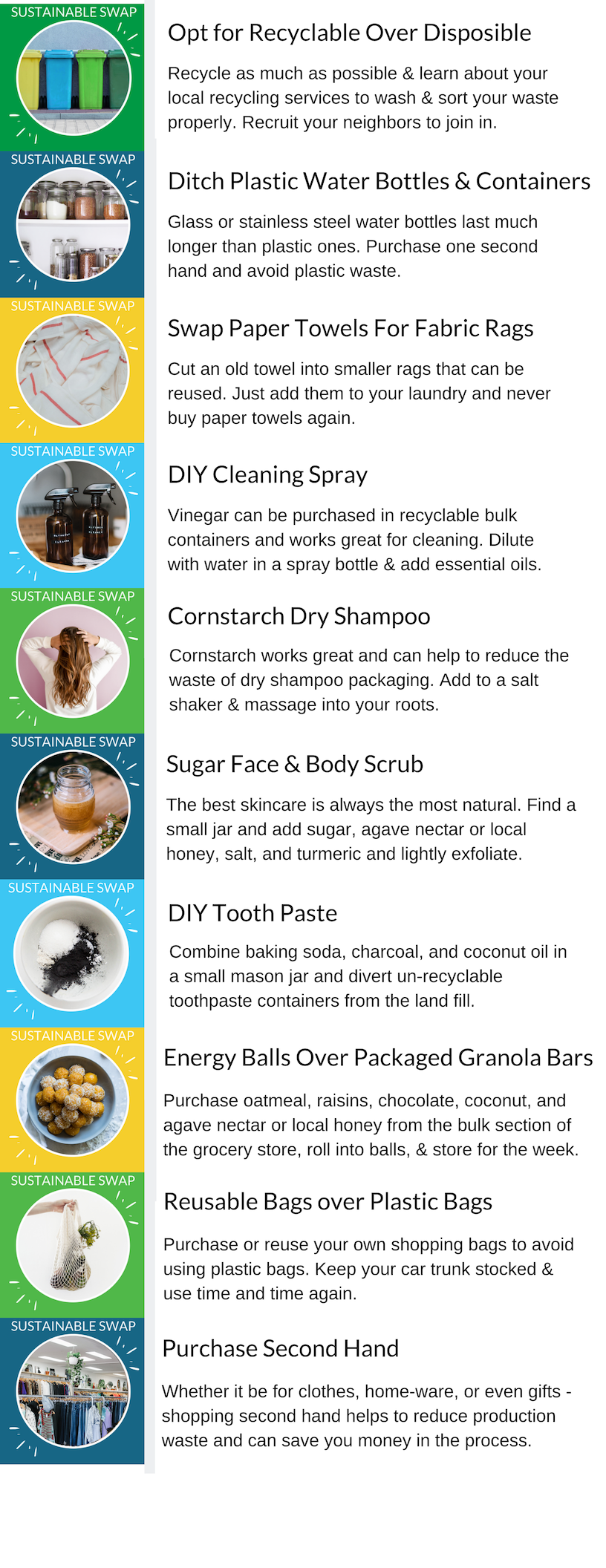 SUSTAINABLE SWAP

Opt for Recyclable Over Disposible

Recycle as much as possible & learn about your local recycling services to wash & sort your waste properly. Recruit your neighbors to join in.

SUSTAINABLE SWAP

Ditch Plastic Water Bottles & Containers

Glass or stainless steel water bottles last much longer than plastic ones. Purchase one second hand and avoid plastic waste.

SUSTAINABLE SWAP

Swap Paper Towels For Fabric Rags

Cut an old towel into smaller rags that can be reused. Just add them to your laundry and never buy paper towels again.

SUSTAINABLE SWAP

DIY Cleaning Spray

Vinegar can be purchased in recyclable bulk containers and works great for cleaning. Dilute with water in a spray bottle & add essential oils.

SUSTAINABLE SWAP

Cornstarch Dry Shampoo

Cornstarch works great and can help to reduce the waste of dry shampoo packaging. Add to a salt shaker & massage into your roots.

SUSTAINABLE SWAP

Sugar Face & Body Scrub

The best skincare is always the most natural. Find a small jar and add sugar, agave nectar or local honey, salt, and turmeric and lightly exfoliate.

SUSTAINABLE SWAP

DIY Tooth Paste

Combine baking soda, charcoal, and coconut oil in a small mason jar and divert un-recyclable toothpaste containers from the land fill.

SUSTAINABLE SWAP

Energy Balls Over Packaged Granola Bars

Purchase oatmeal, raisins, chocolate, coconut, and agave nectar or local honey from the bulk section of the grocery store, roll into balls, & store for the week.

SUSTAINABLE SWAP

Reusable Bags over Plastic Bags

Purchase or reuse your own shopping bags to avoid using plastic bags. Keep your car trunk stocked & use time and time again.

SUSTAINABLE SWAP

Purchase Second Hand

Whether it be for clothes, home-ware, or even gifts - shopping second hand helps to reduce production waste and can save you money in the process.